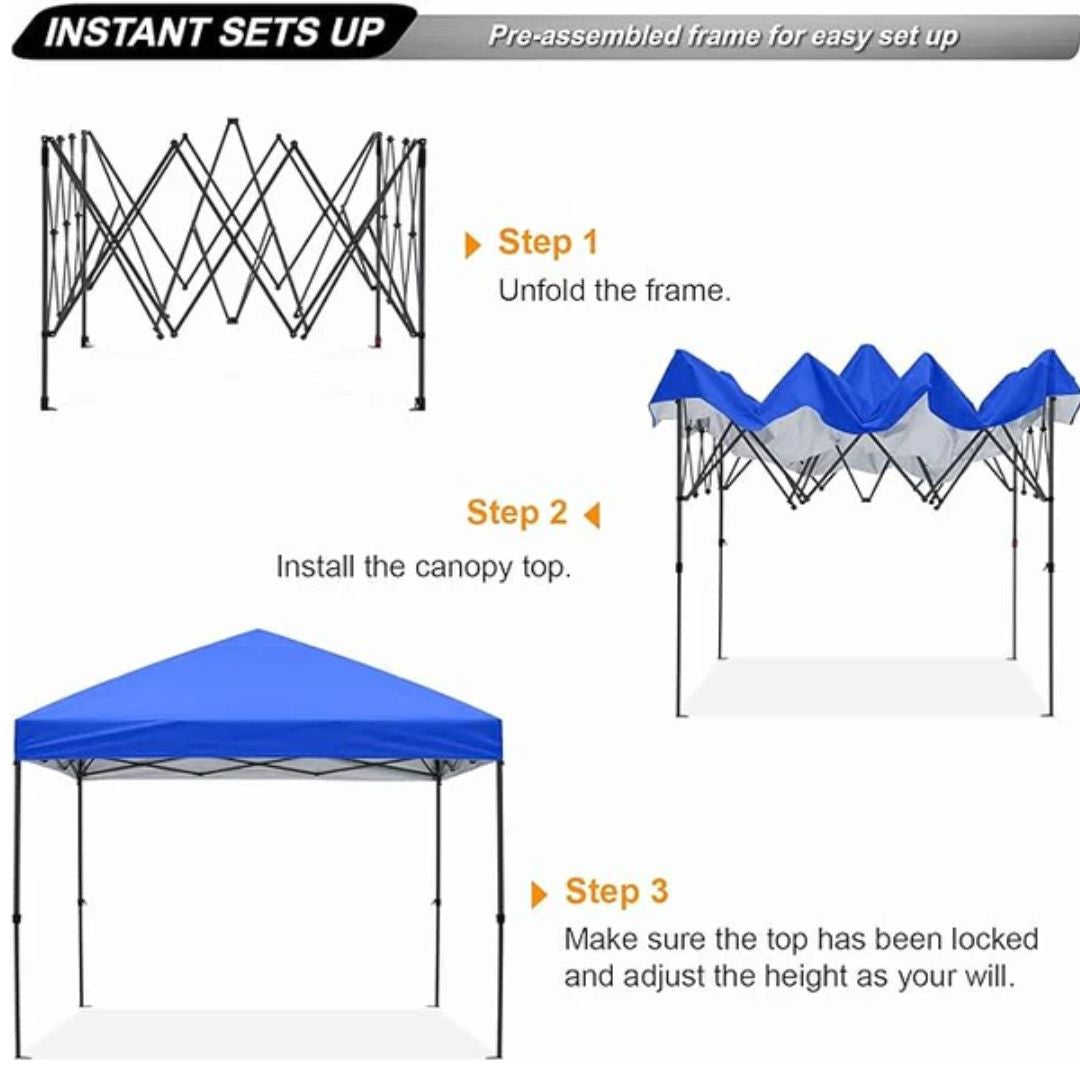 INSTANT SETS UP

Pre-assembled frame for easy set up

Step 1
Unfold the frame.

Step 2
Install the canopy top.

Step 3
Make sure the top has been locked and adjust the height as your will.