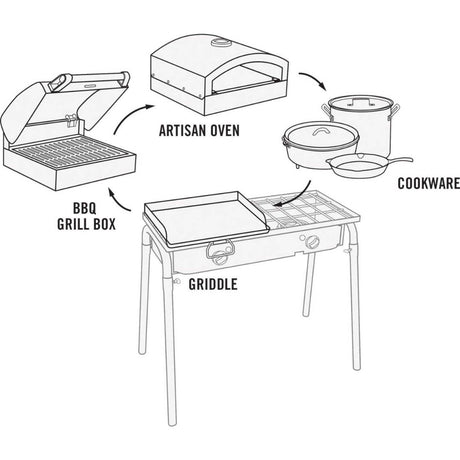 ARTISAN OVEN

COOKWARE

BBQ
GRILL BOX

GRIDDLE